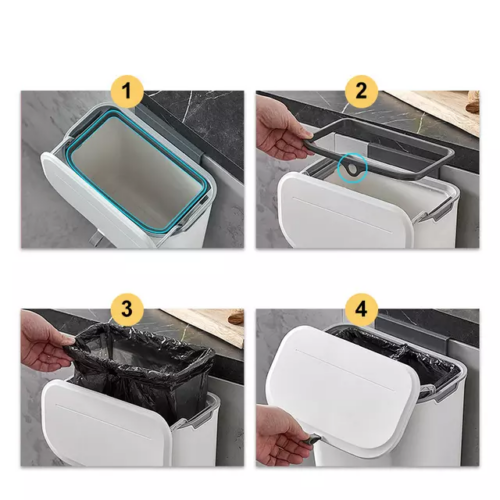 1

2

3

4